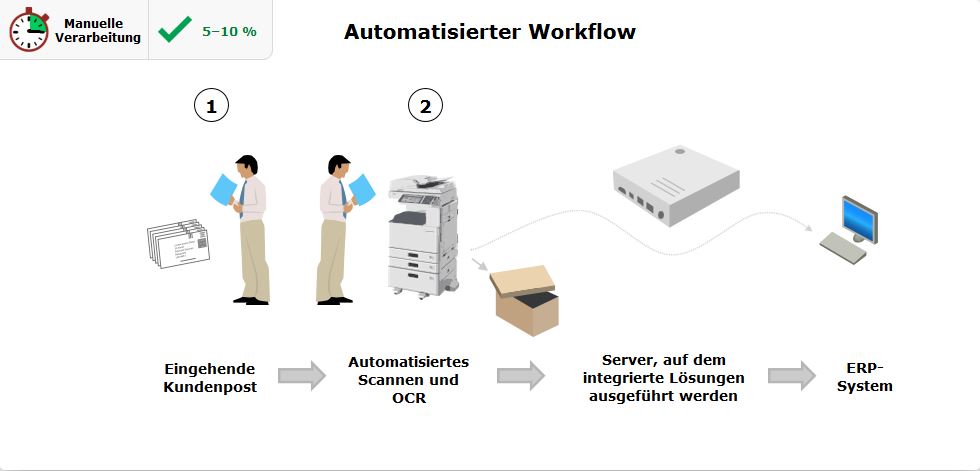 Manuelle Verarbeitung

5–10 %

Automatisierter Workflow

1

2

Eingehende Kundenpost

Automatisiertes Scannen und OCR

Server, auf dem integrierte Lösungen ausgeführt werden

ERP-System