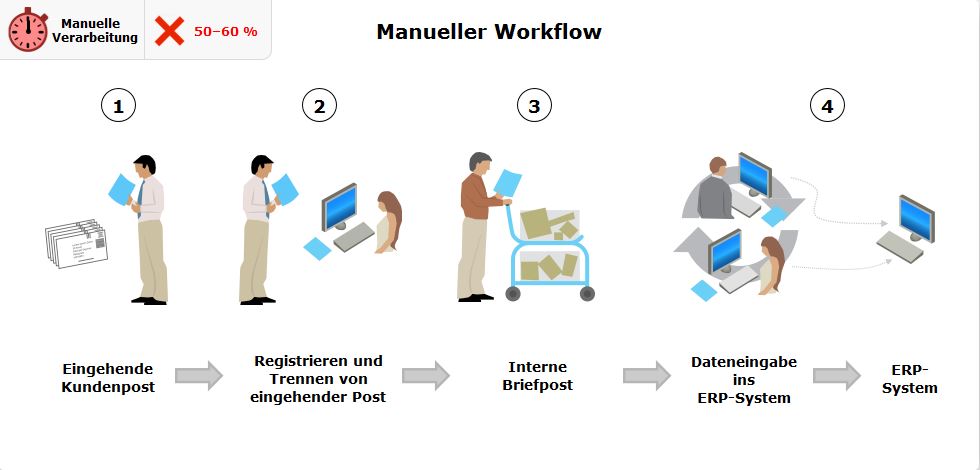 Manuelle Verarbeitung

50–60 %

Manueller Workflow

1

2

3

4

Eingehende Kundenpost

Registrieren und Trennen von eingehender Post

Interne Briefpost

Dateneingabe ins ERP-System

ERP-System